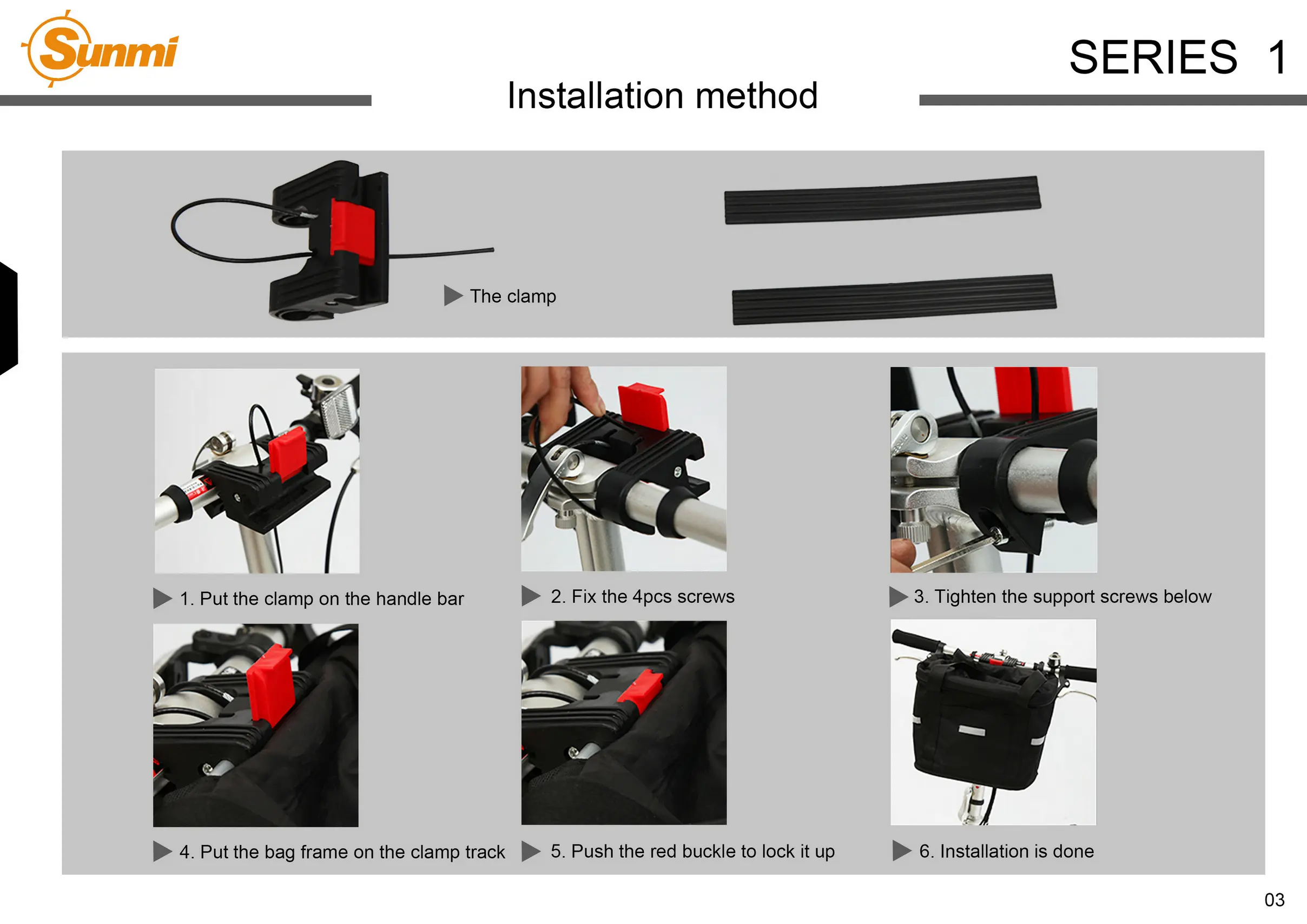 Sunmi

SERIES 1

Installation method

The clamp

1. Put the clamp on the handle bar

2. Fix the 4pcs screws

3. Tighten the support screws below

4. Put the bag frame on the clamp track

5. Push the red buckle to lock it up

6. Installation is done

03